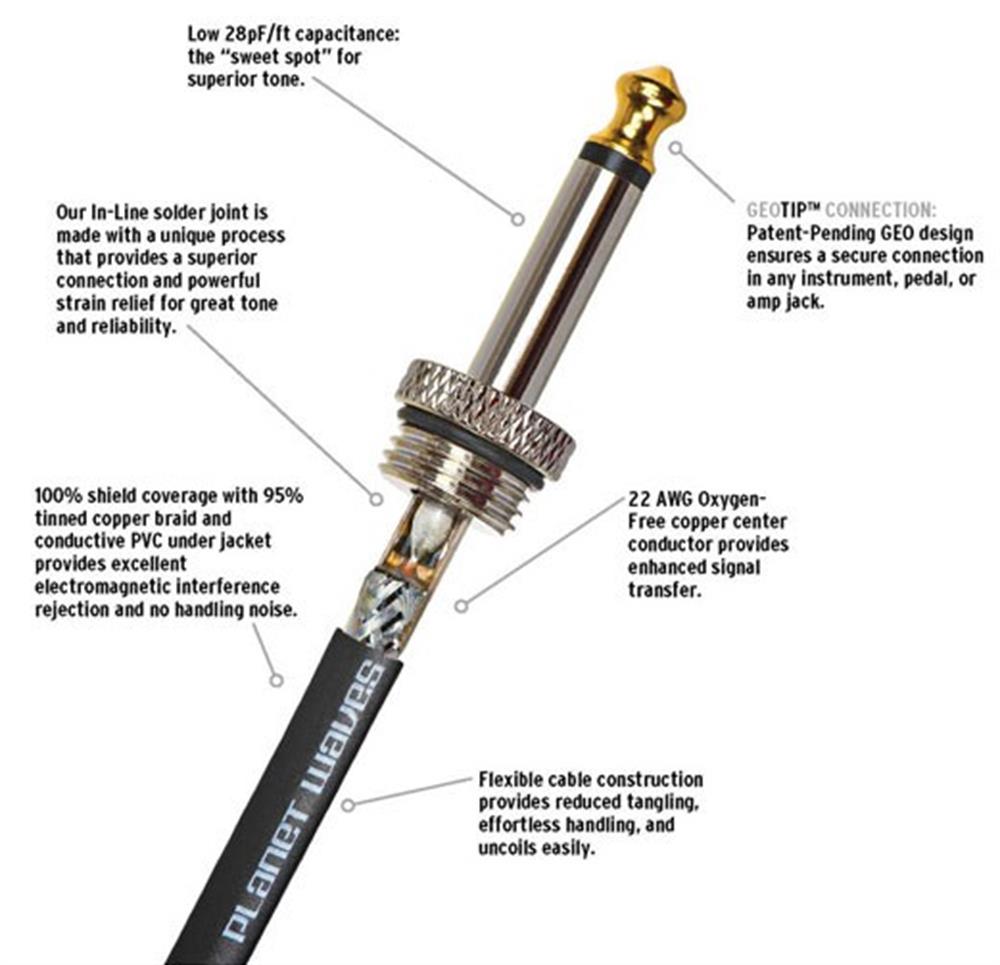 Low 28pF/ft capacitance: the "sweet spot" for superior tone.

Our In-Line solder joint is made with a unique process that provides a superior connection and powerful strain relief for great tone and reliability.

GEOTIP™ CONNECTION: Patent-Pending GEO design ensures a secure connection in any instrument, pedal, or amp jack.

100% shield coverage with 95% tinned copper braid and conductive PVC under jacket provides excellent electromagnetic interference rejection and no handling noise.

22 AWG Oxygen-Free copper center conductor provides enhanced signal transfer.

Flexible cable construction provides reduced tangling, effortless handling, and uncoils easily.

PLANET WAVES